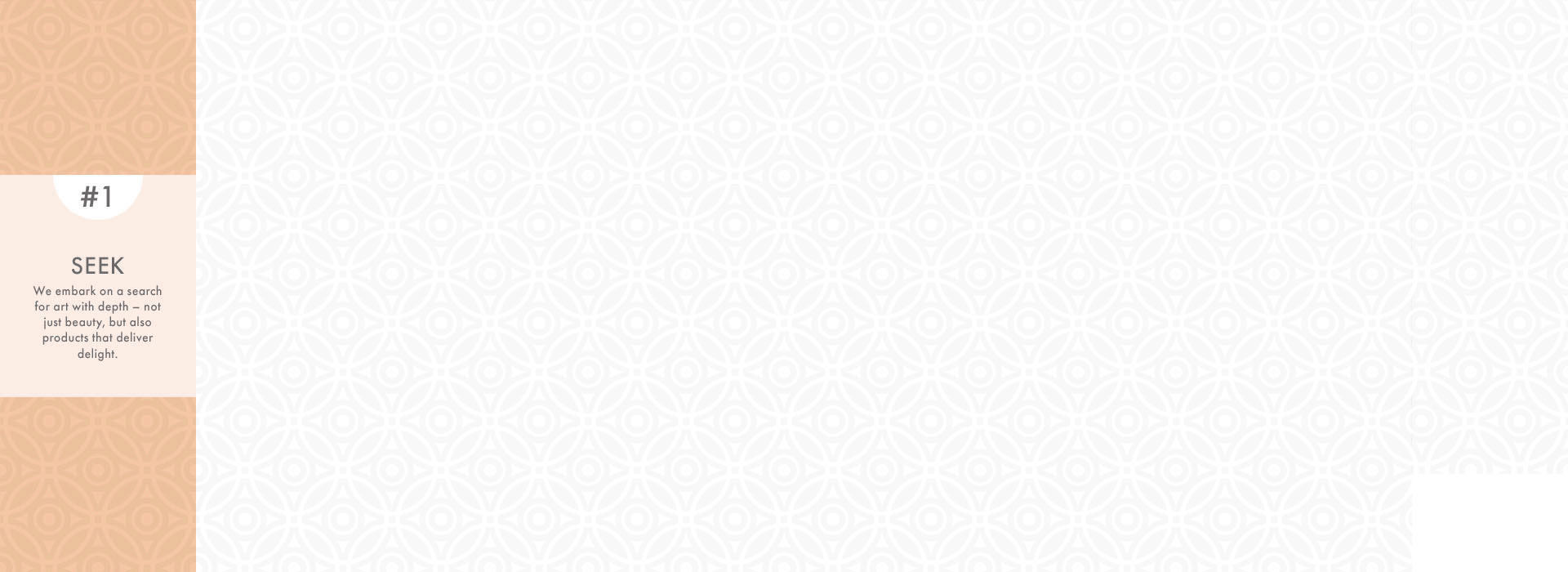 #1

SEEK

We embark on a search for art with depth – not just beauty, but also products that deliver delight.