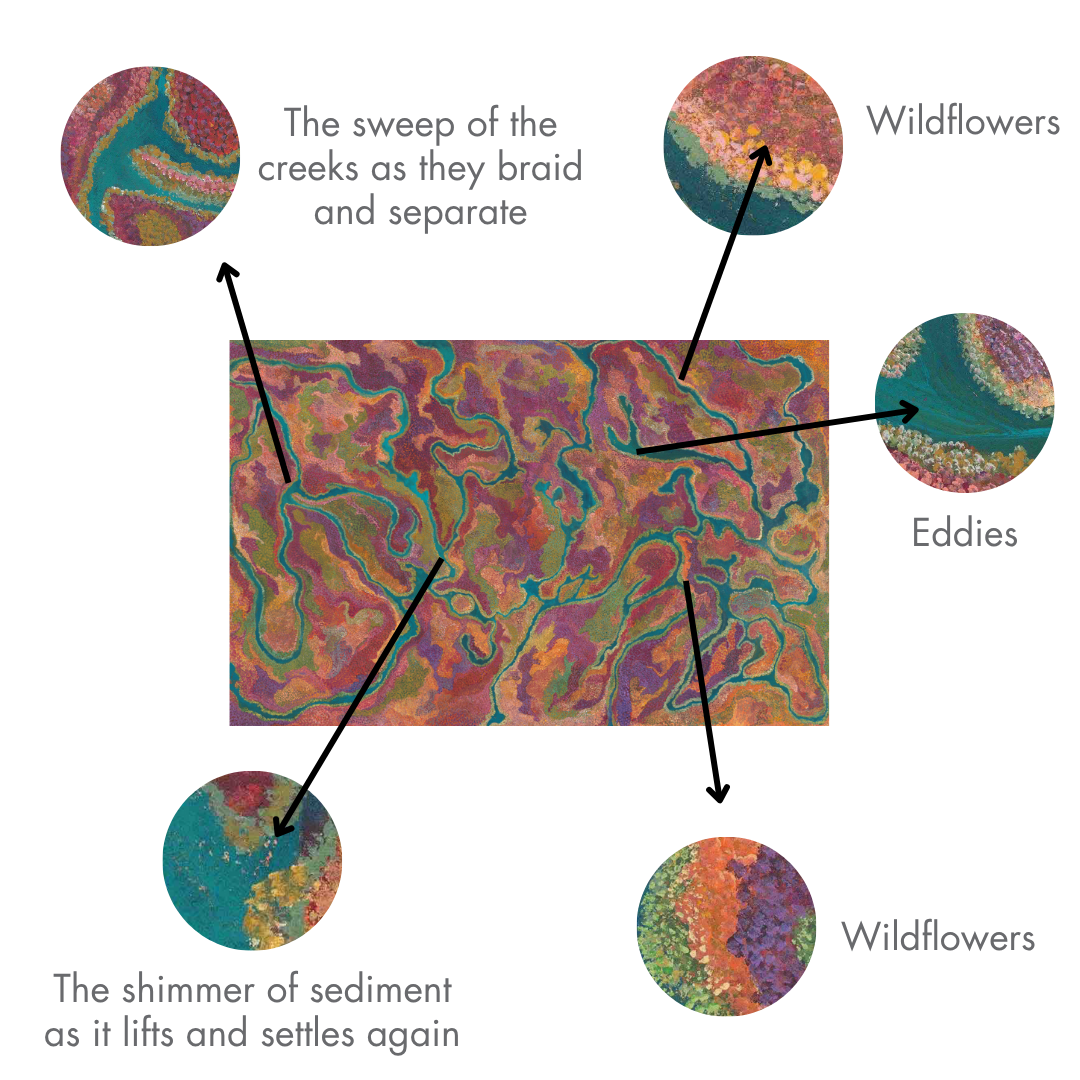 The sweep of the creeks as they braid and separate

Wildflowers

Eddies

The shimmer of sediment as it lifts and settles again

Wildflowers