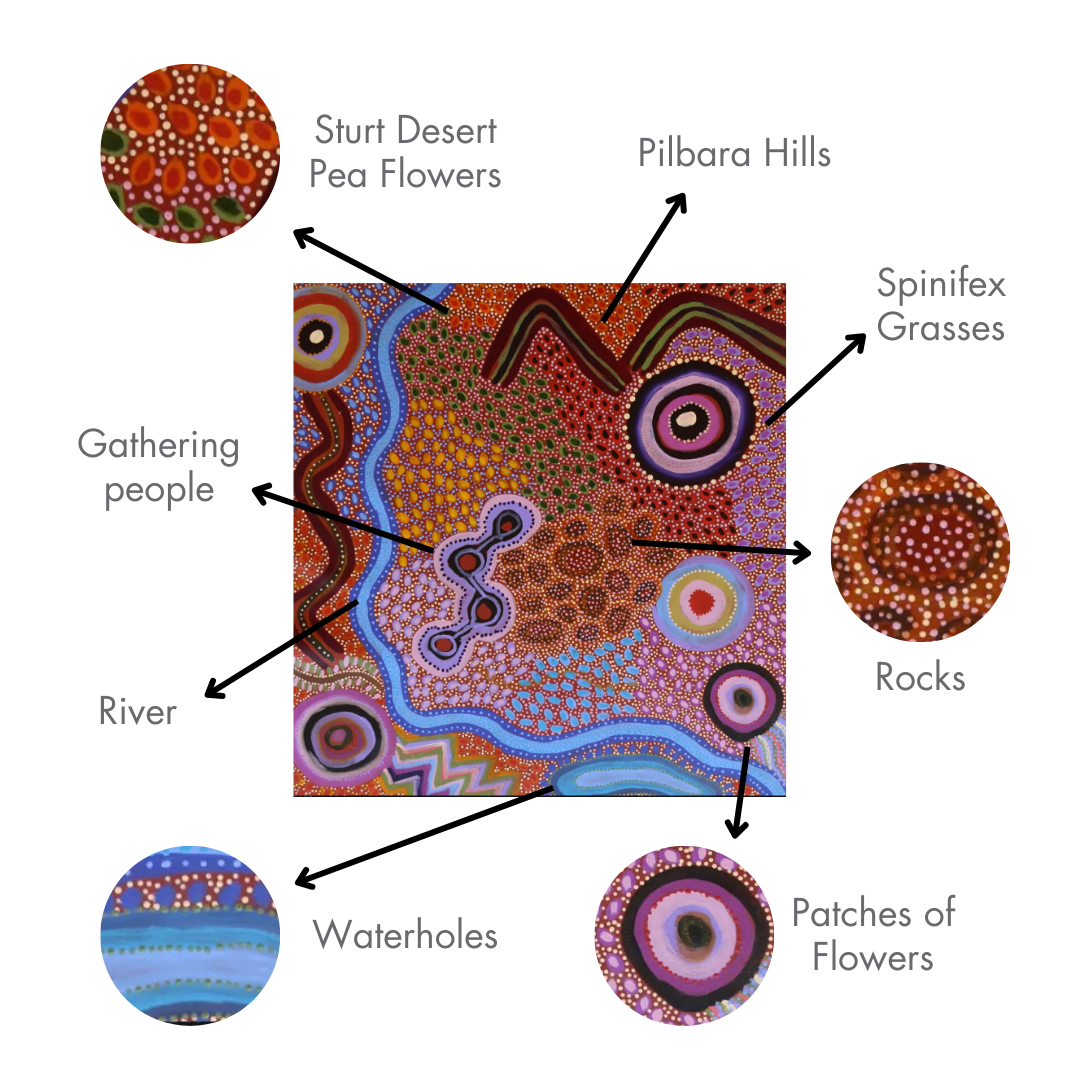 Sturt Desert Pea Flowers

Pilbara Hills

Spinifex Grasses

Gathering people

Rocks

River

Waterholes

Patches of Flowers